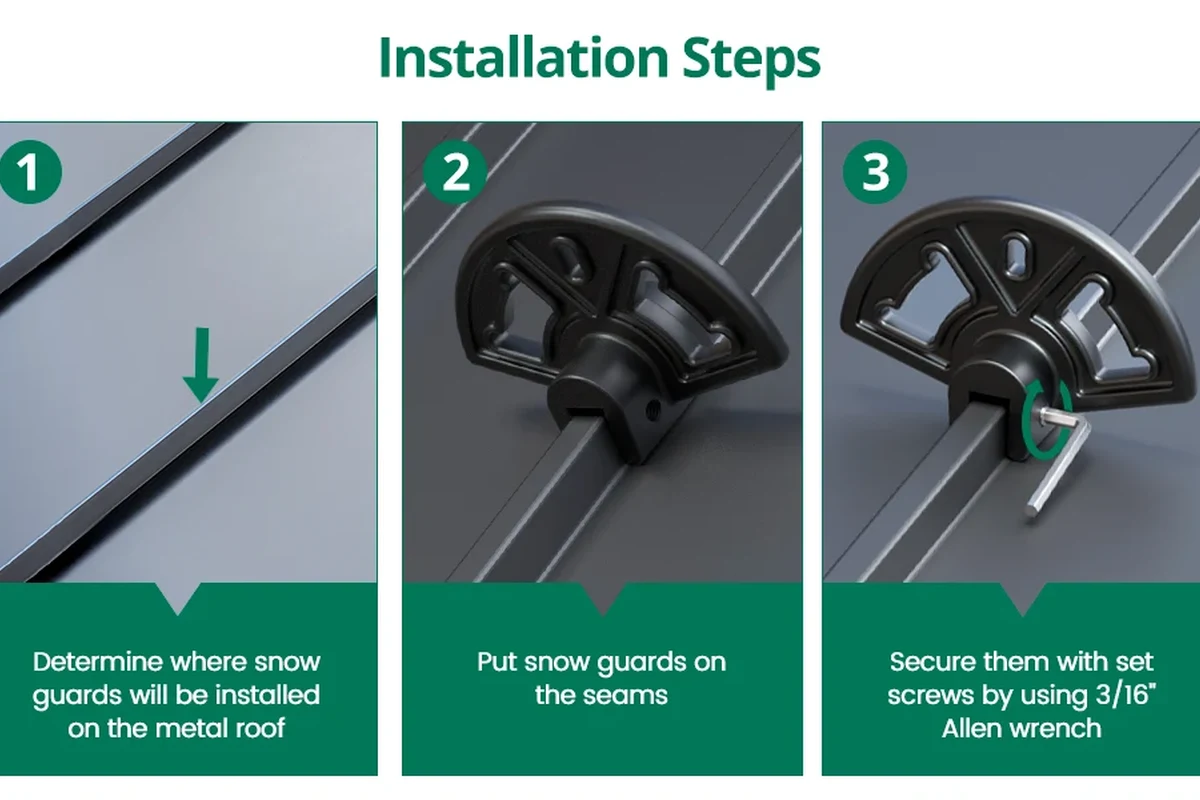 Installation Steps

1

Determine where snow guards will be installed on the metal roof

2

Put snow guards on the seams

3

Secure them with set screws by using 3/16" Allen wrench